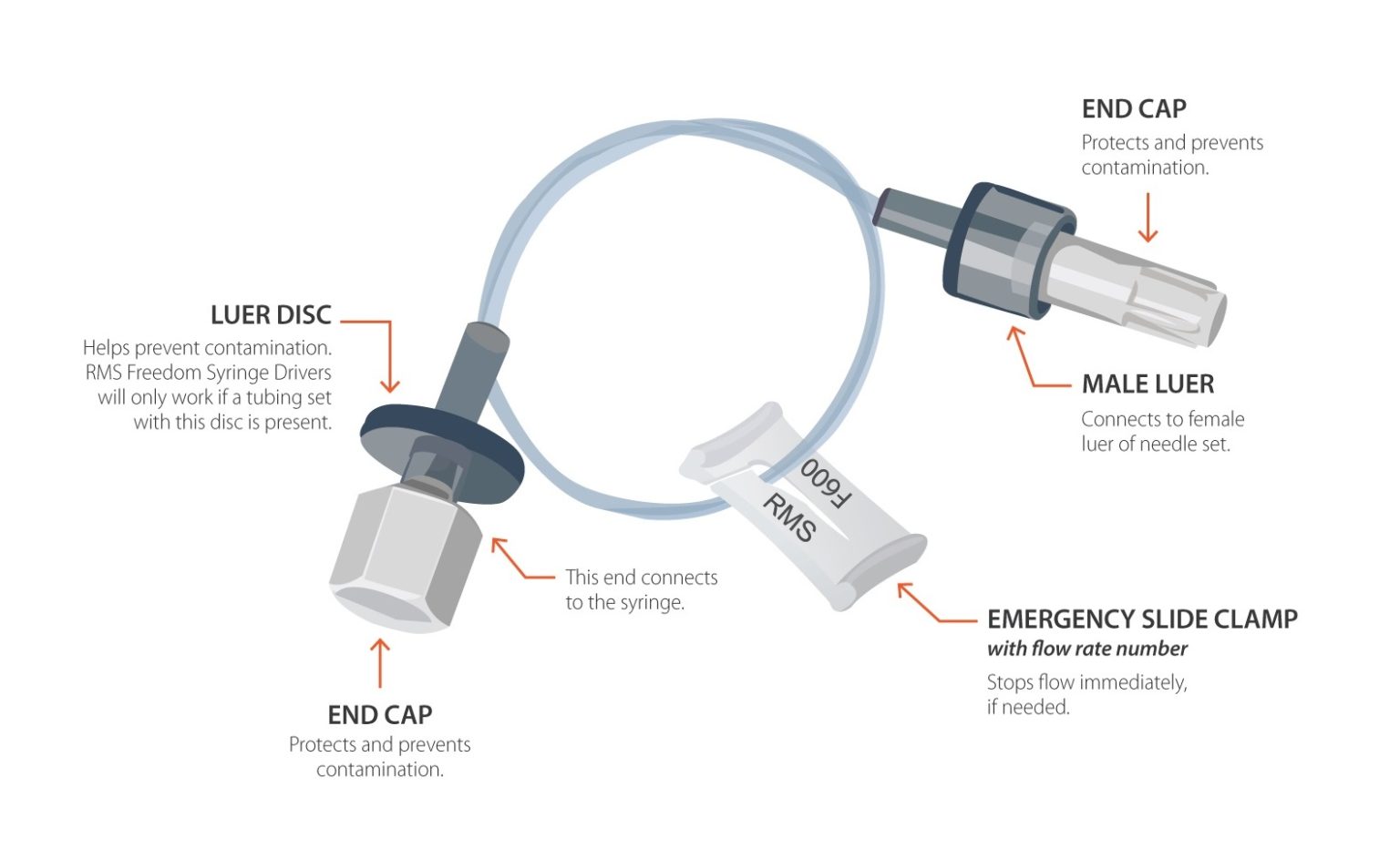 END CAP
Protects and prevents contamination.

LUER DISC
Helps prevent contamination. RMS Freedom Syringe Drivers will only work if a tubing set with this disc is present.

MALE LUER
Connects to female luer of needle set.

F600
RMS

This end connects to the syringe.

EMERGENCY SLIDE CLAMP
with flow rate number
Stops flow immediately, if needed.

END CAP
Protects and prevents contamination.